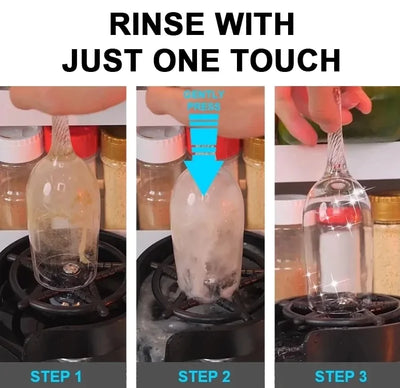 RINSE WITH JUST ONE TOUCH

GENTLY PRESS

STEP 1

STEP 2

STEP 3